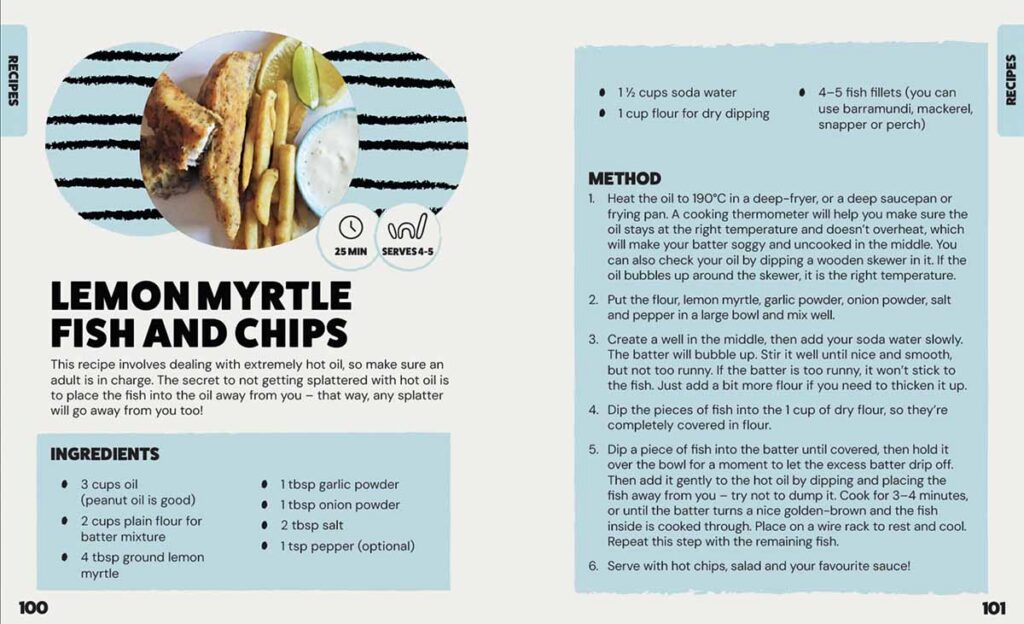 RECIPES

25 MIN

SERVES 4-5

LEMON MYRTLE FISH AND CHIPS

This recipe involves dealing with extremely hot oil, so make sure an adult is in charge. The secret to not getting splattered with hot oil is to place the fish into the oil away from you – that way, any splatter will go away from you too!

INGREDIENTS

- 3 cups oil (peanut oil is good)
- 2 cups plain flour for batter mixture
- 4 tbsp ground lemon myrtle
- 1 tbsp garlic powder
- 1 tbsp onion powder
- 2 tbsp salt
- 1 tsp pepper (optional)

100

RECIPES

- 1 ½ cups soda water
- 1 cup flour for dry dipping
- 4–5 fish fillets (you can use barramundi, mackerel, snapper or perch)

METHOD

1. Heat the oil to 190°C in a deep-fryer, or a deep saucepan or frying pan. A cooking thermometer will help you make sure the oil stays at the right temperature and doesn't overheat, which will make your batter soggy and uncooked in the middle. You can also check your oil by dipping a wooden skewer in it. If the oil bubbles up around the skewer, it is the right temperature.

2. Put the flour, lemon myrtle, garlic powder, onion powder, salt and pepper in a large bowl and mix well.

3. Create a well in the middle, then add your soda water slowly. The batter will bubble up. Stir it well until nice and smooth, but not too runny. If the batter is too runny, it won't stick to the fish. Just add a bit more flour if you need to thicken it up.

4. Dip the pieces of fish into the 1 cup of dry flour, so they're completely covered in flour.

5. Dip a piece of fish into the batter until covered, then hold it over the bowl for a moment to let the excess batter drip off. Then add it gently to the hot oil by dipping and placing the fish away from you – try not to dump it. Cook for 3–4 minutes, or until the batter turns a nice golden-brown and the fish inside is cooked through. Place on a wire rack to rest and cool. Repeat this step with the remaining fish.

6. Serve with hot chips, salad and your favourite sauce!

101