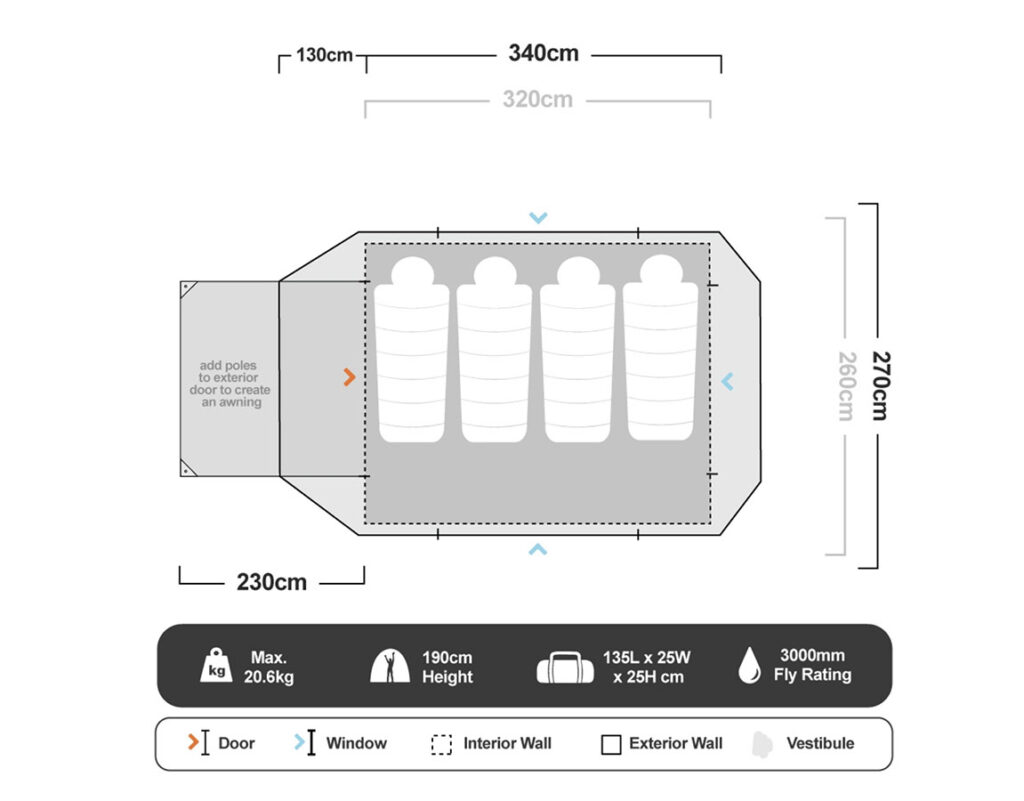 130cm
340cm
320cm

add poles to exterior door to create an awning

260cm
270cm

230cm

kg
Max. 20.6kg

190cm Height

135L x 25W x 25H cm

3000mm Fly Rating

Door
Window
Interior Wall
Exterior Wall
Vestibule